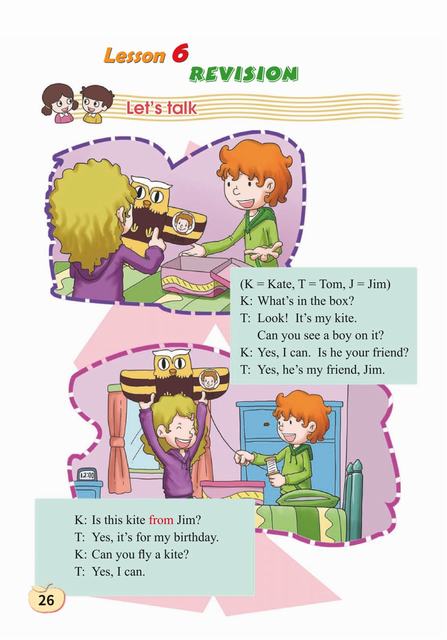 Lesson 6
REVISION

Let's talk

(K = Kate, T = Tom, J = Jim)
K: What's in the box?
T: Look! It's my kite.
Can you see a boy on it?
K: Yes, I can. Is he your friend?
T: Yes, he's my friend, Jim.

12:00

K: Is this kite from Jim?
T: Yes, it's for my birthday.
K: Can you fly a kite?
T: Yes, I can.

26